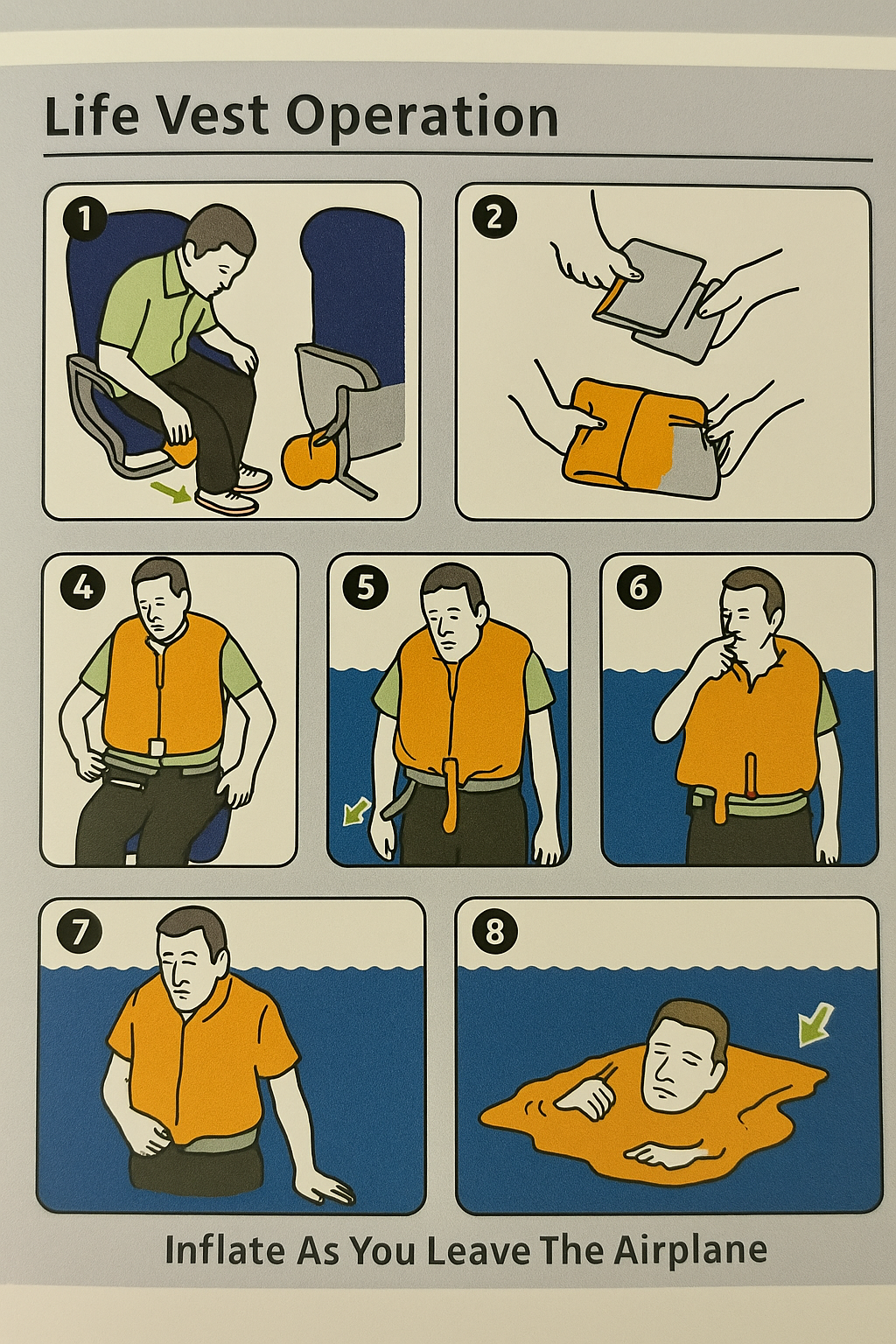 Life Vest Operation

1

2

4

5

6

7

8

Inflate As You Leave The Airplane